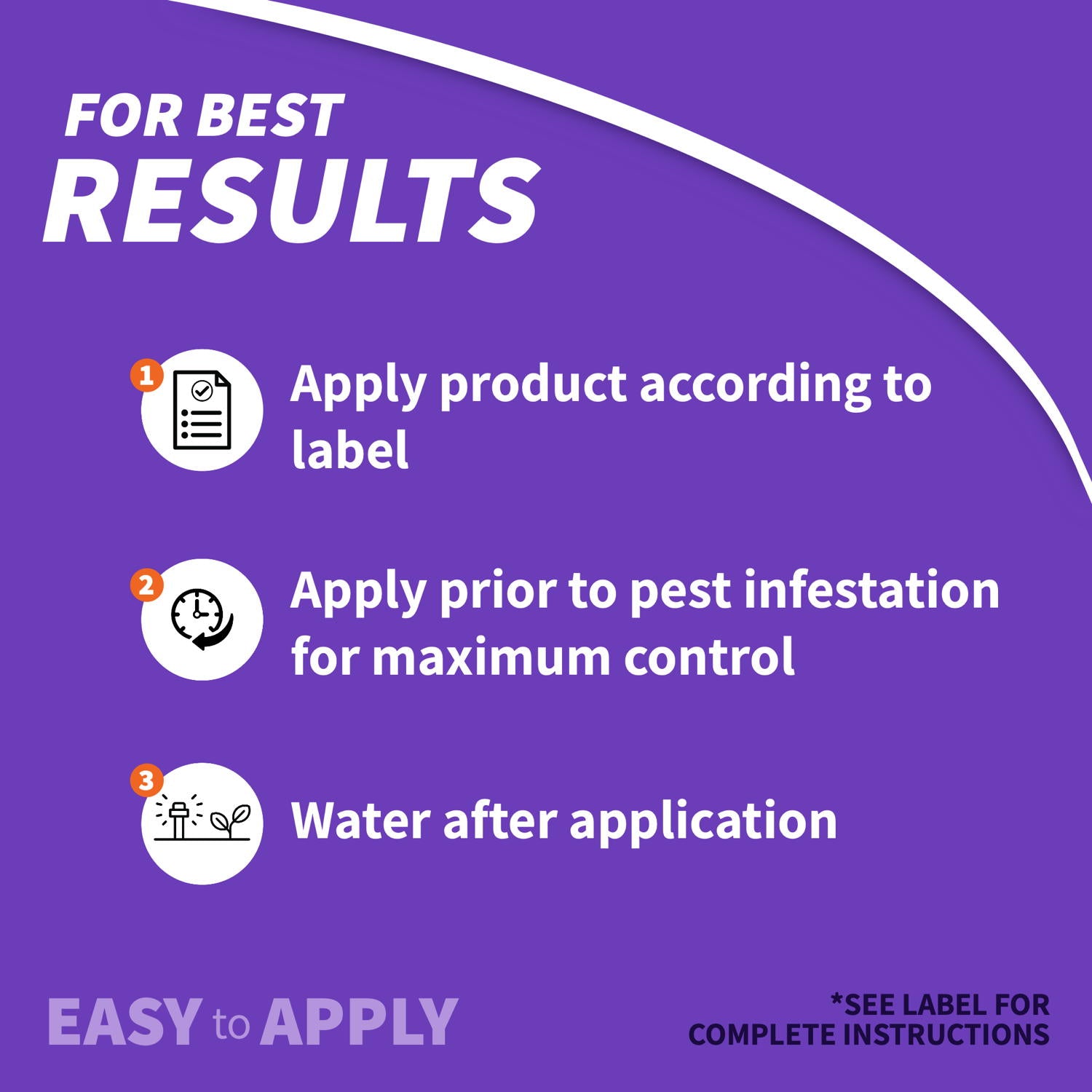 FOR BEST
RESULTS

1 Apply product according to label

2 Apply prior to pest infestation for maximum control

3 Water after application

EASY to APPLY

*SEE LABEL FOR COMPLETE INSTRUCTIONS