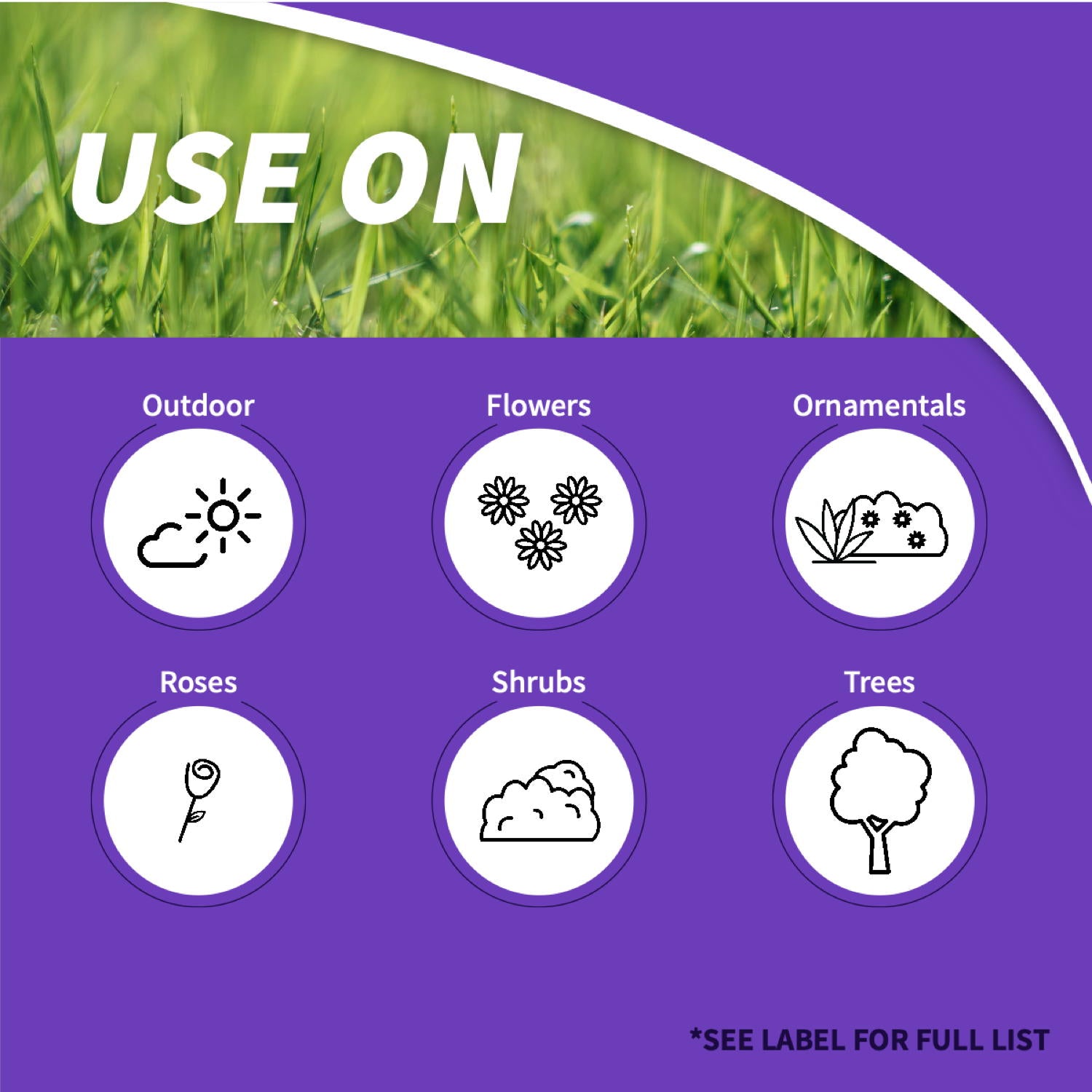 USE ON

Outdoor

Flowers

Ornamentals

Roses

Shrubs

Trees

*SEE LABEL FOR FULL LIST