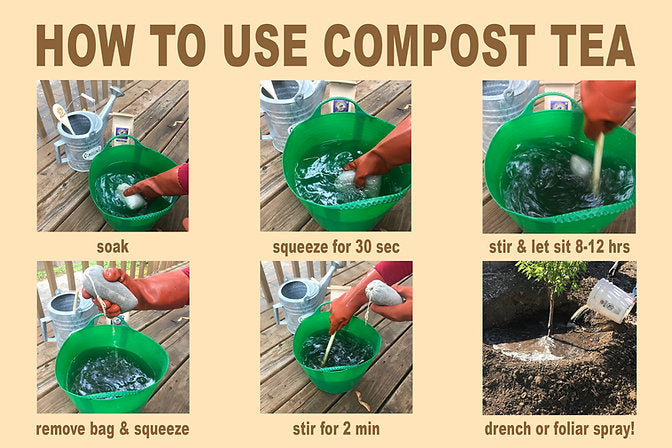 HOW TO USE COMPOST TEA

soak

squeeze for 30 sec

stir & let sit 8-12 hrs

remove bag & squeeze

stir for 2 min

drench or foliar spray!