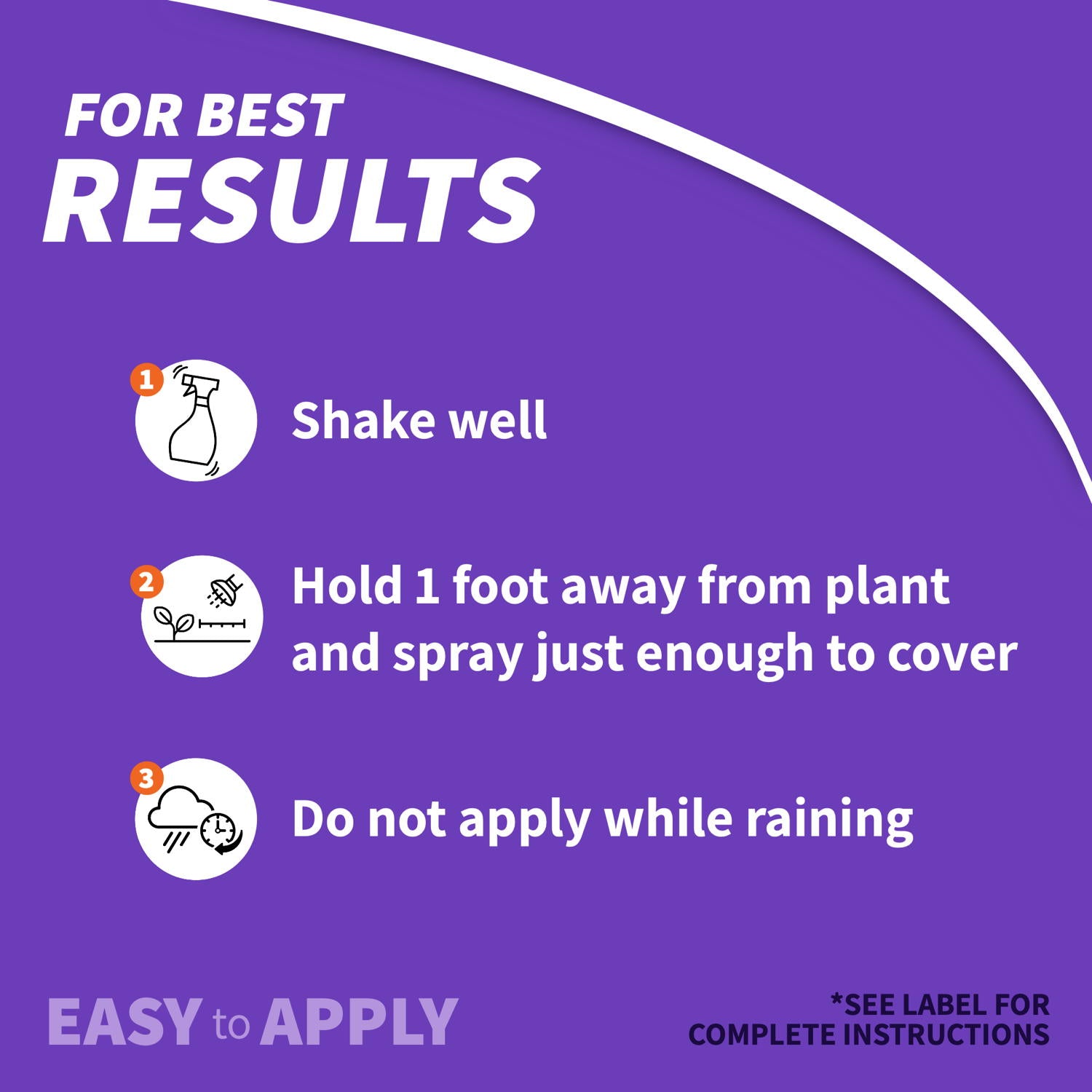 FOR BEST
RESULTS

1 Shake well

2 Hold 1 foot away from plant and spray just enough to cover

3 Do not apply while raining

EASY to APPLY

*SEE LABEL FOR COMPLETE INSTRUCTIONS