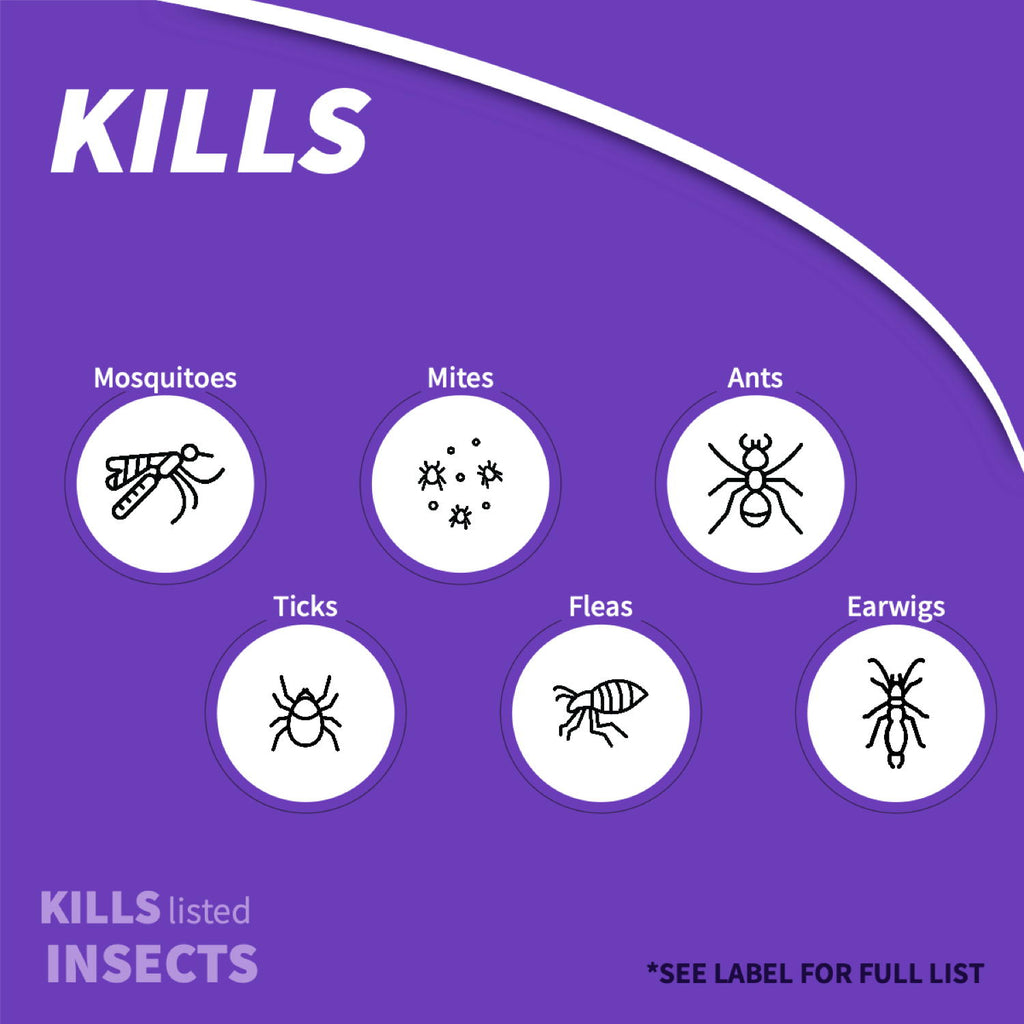 KILLS

Mosquitoes

Mites

Ants

Ticks

Fleas

Earwigs

KILLS listed INSECTS

*SEE LABEL FOR FULL LIST