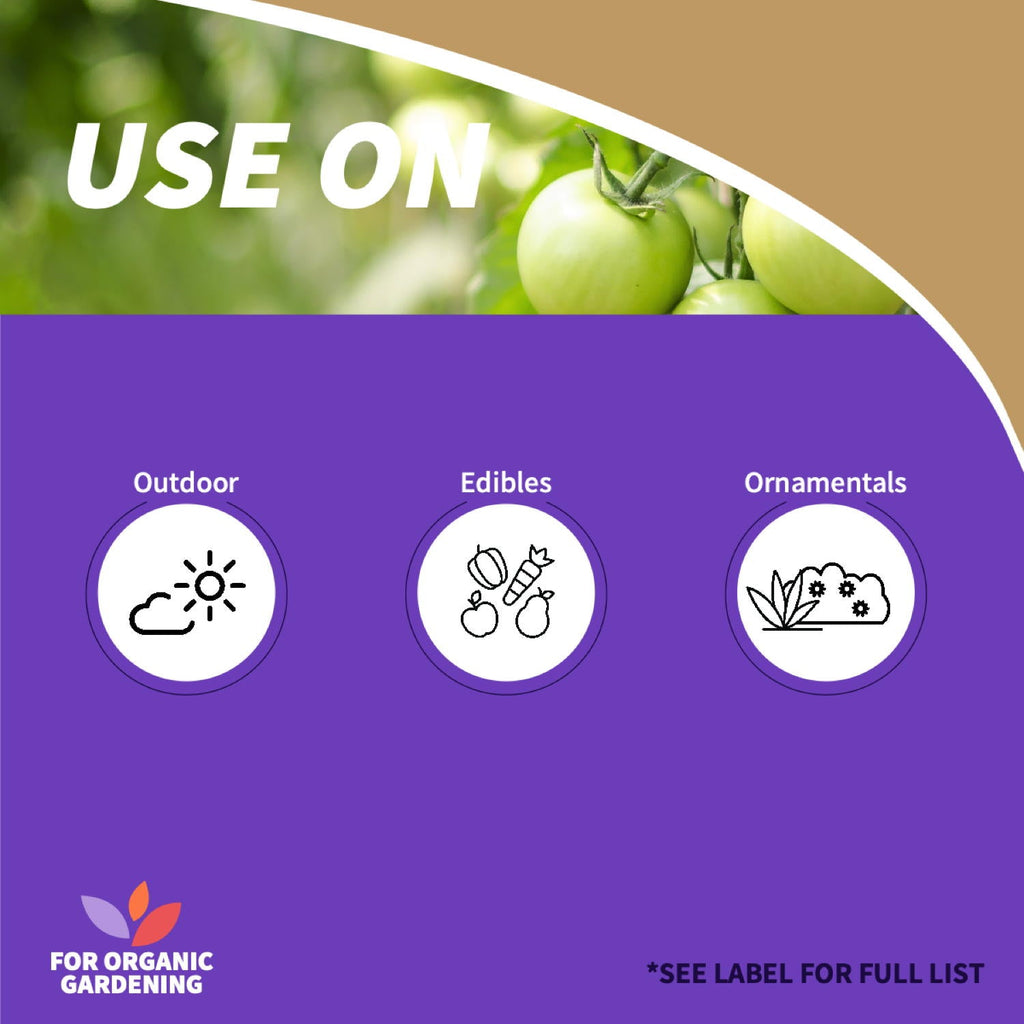 USE ON

Outdoor

Edibles

Ornamentals

FOR ORGANIC GARDENING

*SEE LABEL FOR FULL LIST