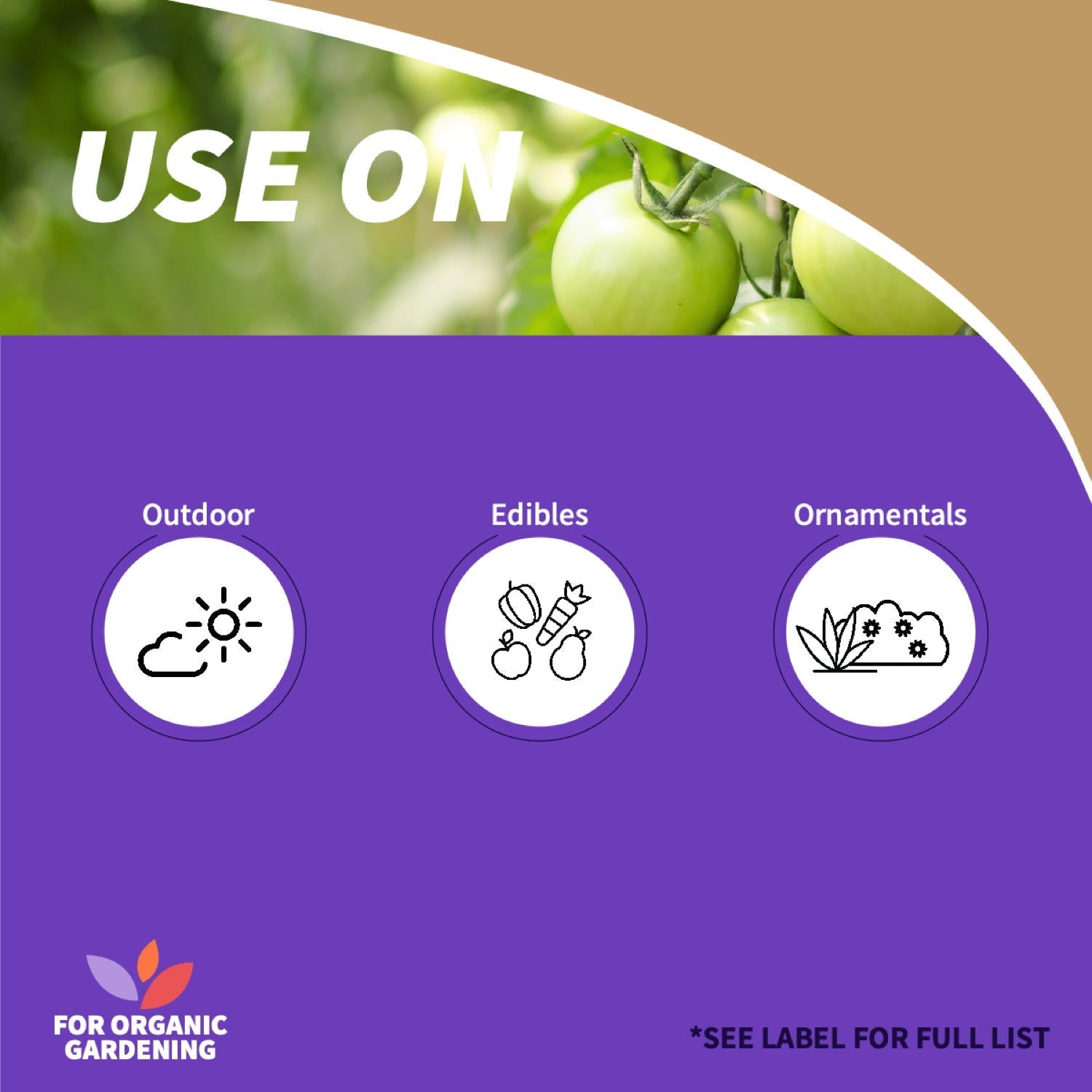 USE ON

Outdoor

Edibles

Ornamentals

FOR ORGANIC GARDENING

*SEE LABEL FOR FULL LIST