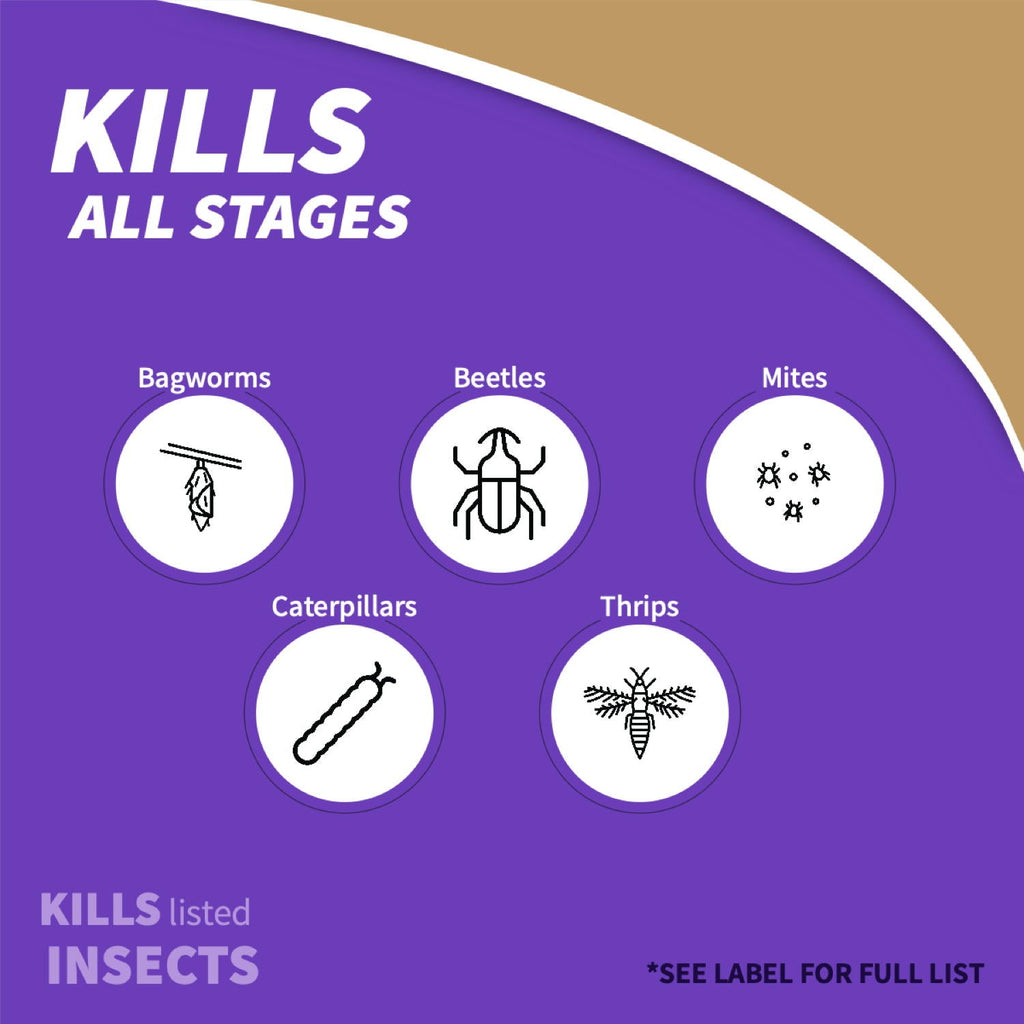 KILLS
ALL STAGES

Bagworms

Beetles

Mites

Caterpillars

Thrips

KILLS listed
INSECTS

*SEE LABEL FOR FULL LIST