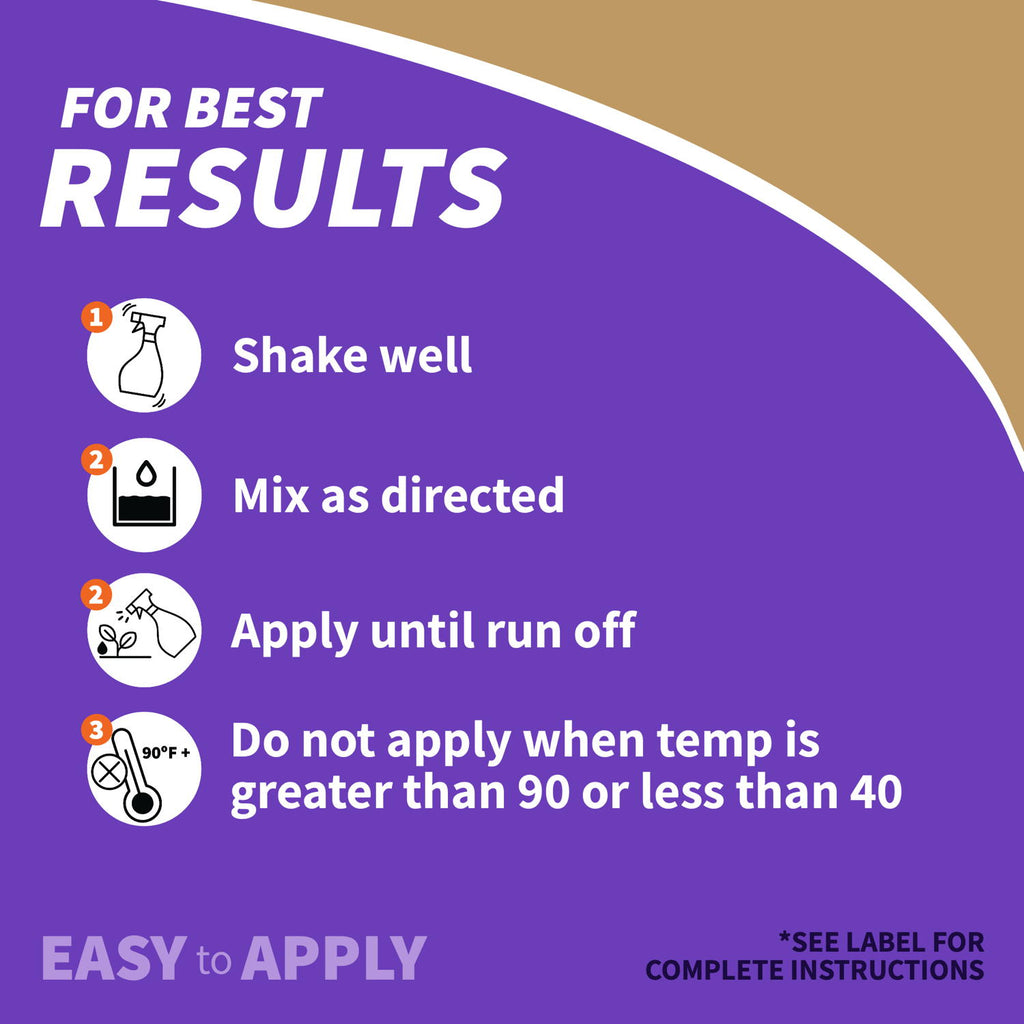 FOR BEST
RESULTS

1 Shake well

2 Mix as directed

2 Apply until run off

3 90°F + Do not apply when temp is greater than 90 or less than 40

EASY to APPLY

*SEE LABEL FOR COMPLETE INSTRUCTIONS