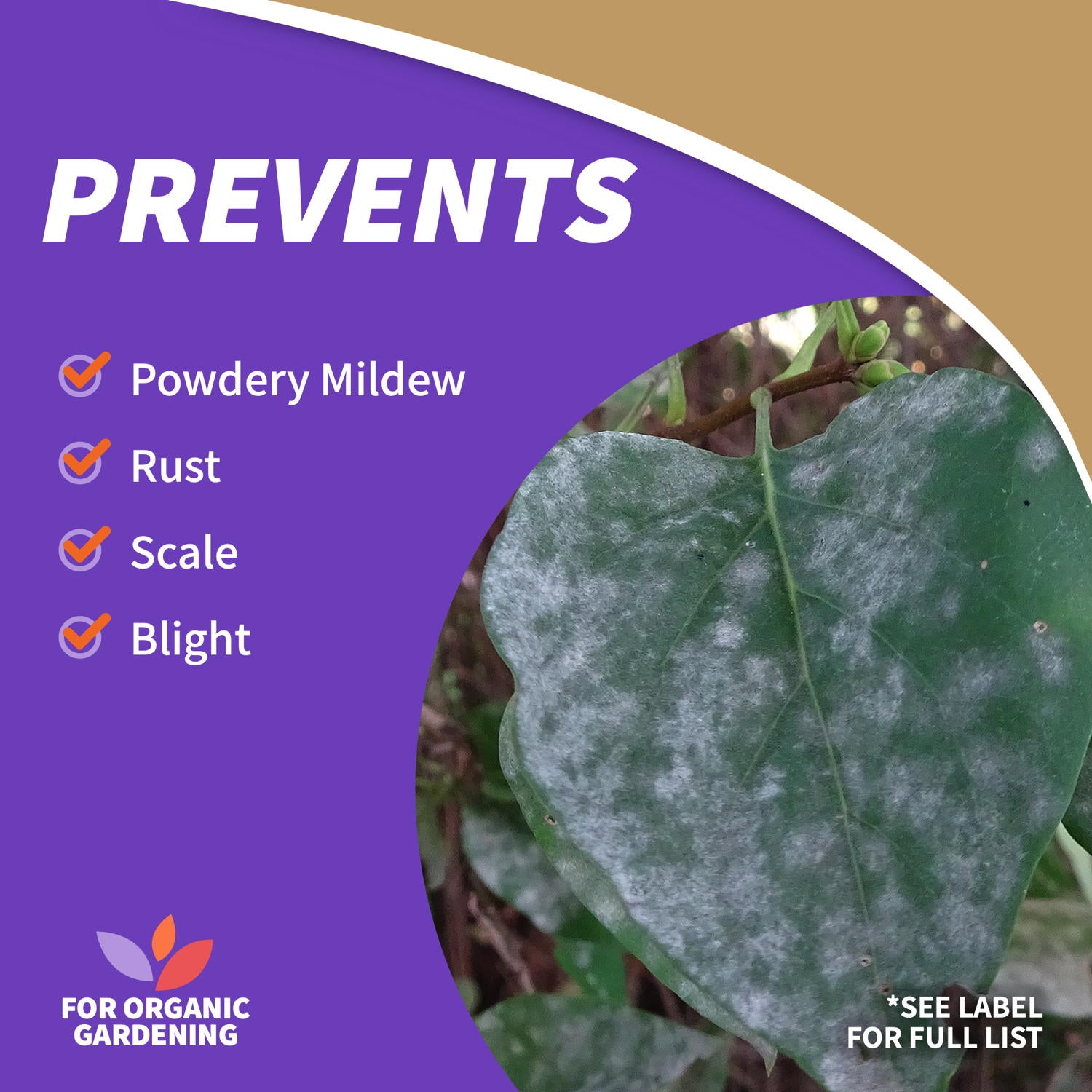 PREVENTS

Powdery Mildew

Rust

Scale

Blight

FOR ORGANIC GARDENING

*SEE LABEL FOR FULL LIST