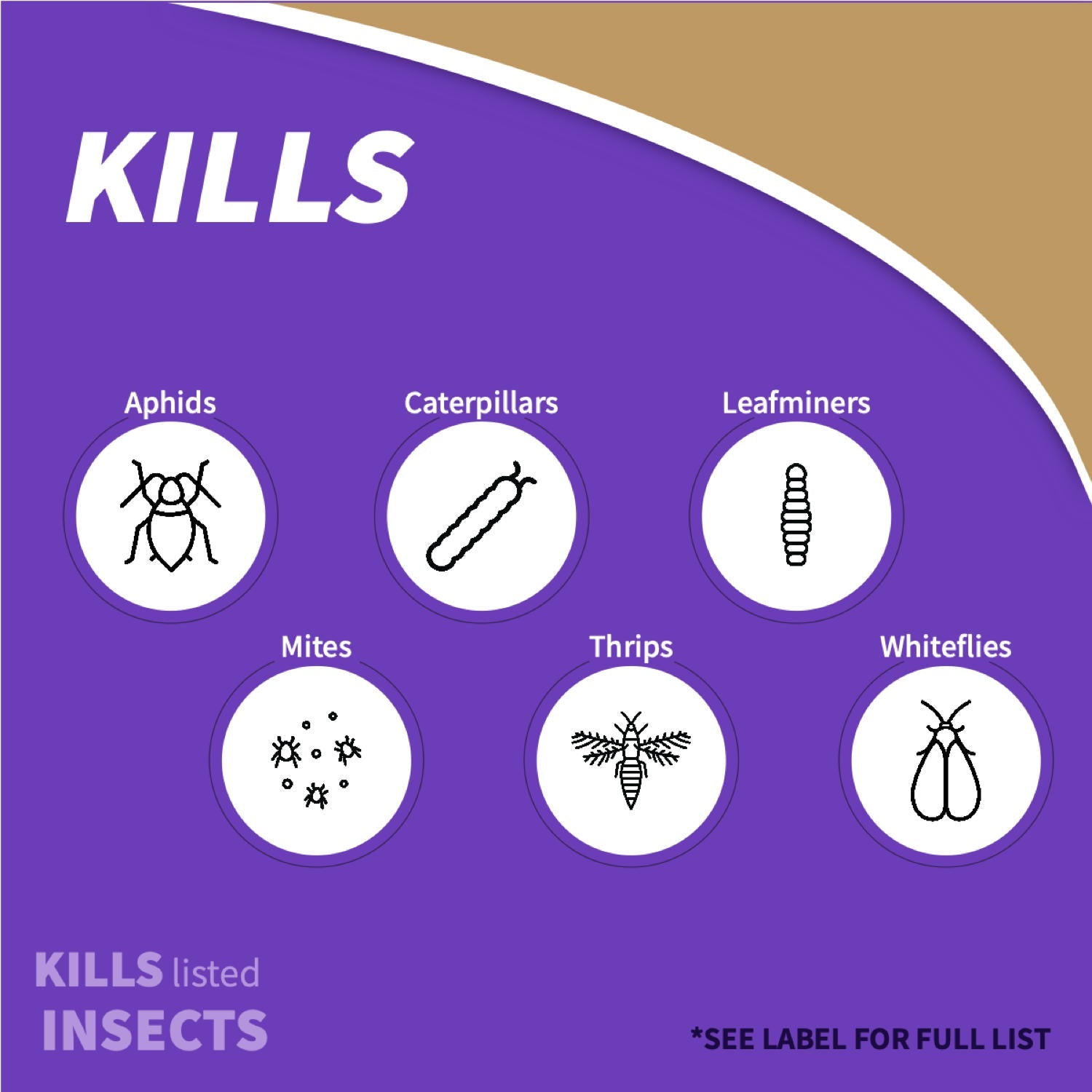 KILLS

Aphids

Caterpillars

Leafminers

Mites

Thrips

Whiteflies

KILLS listed INSECTS

*SEE LABEL FOR FULL LIST