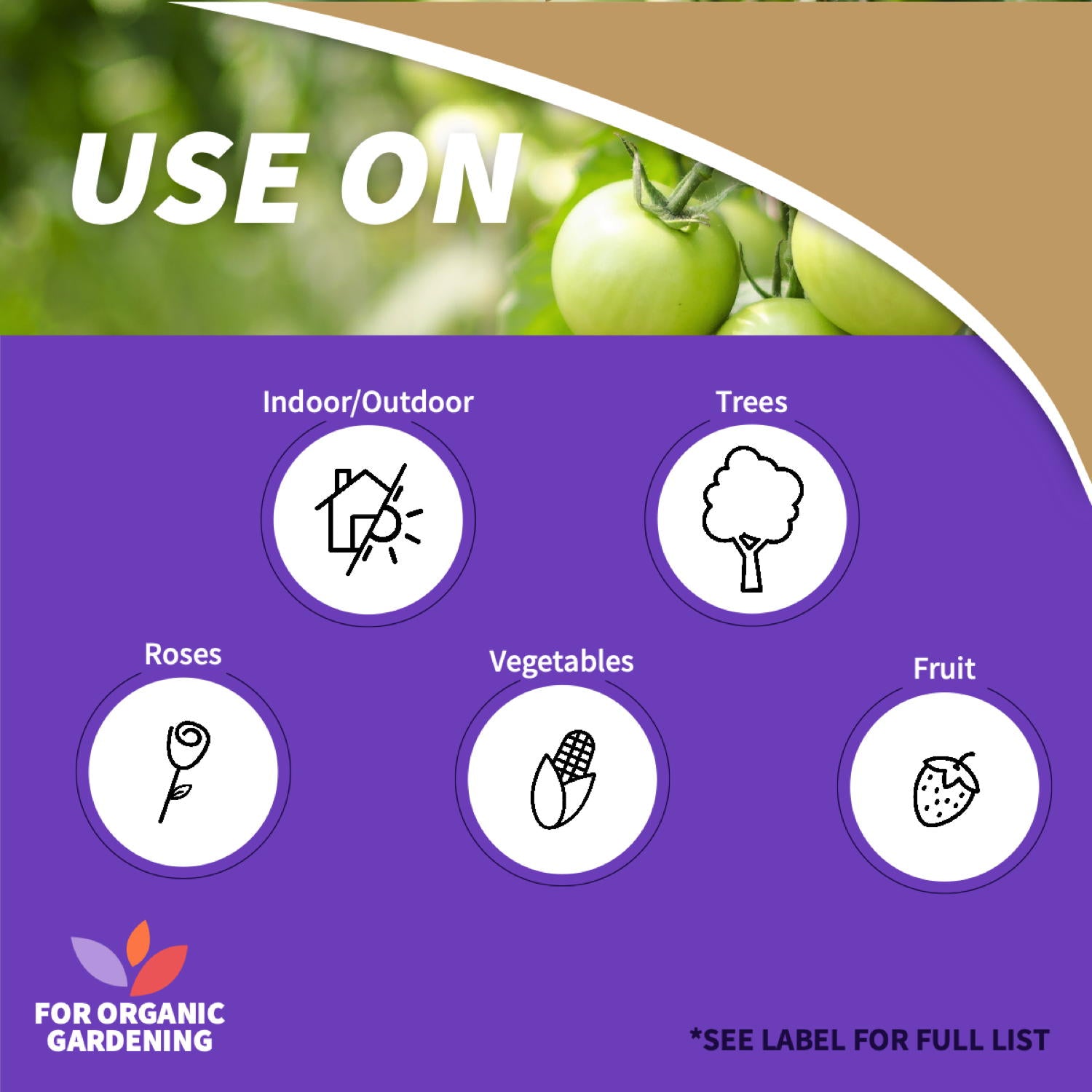 USE ON

Indoor/Outdoor

Trees

Roses

Vegetables

Fruit

FOR ORGANIC GARDENING

*SEE LABEL FOR FULL LIST