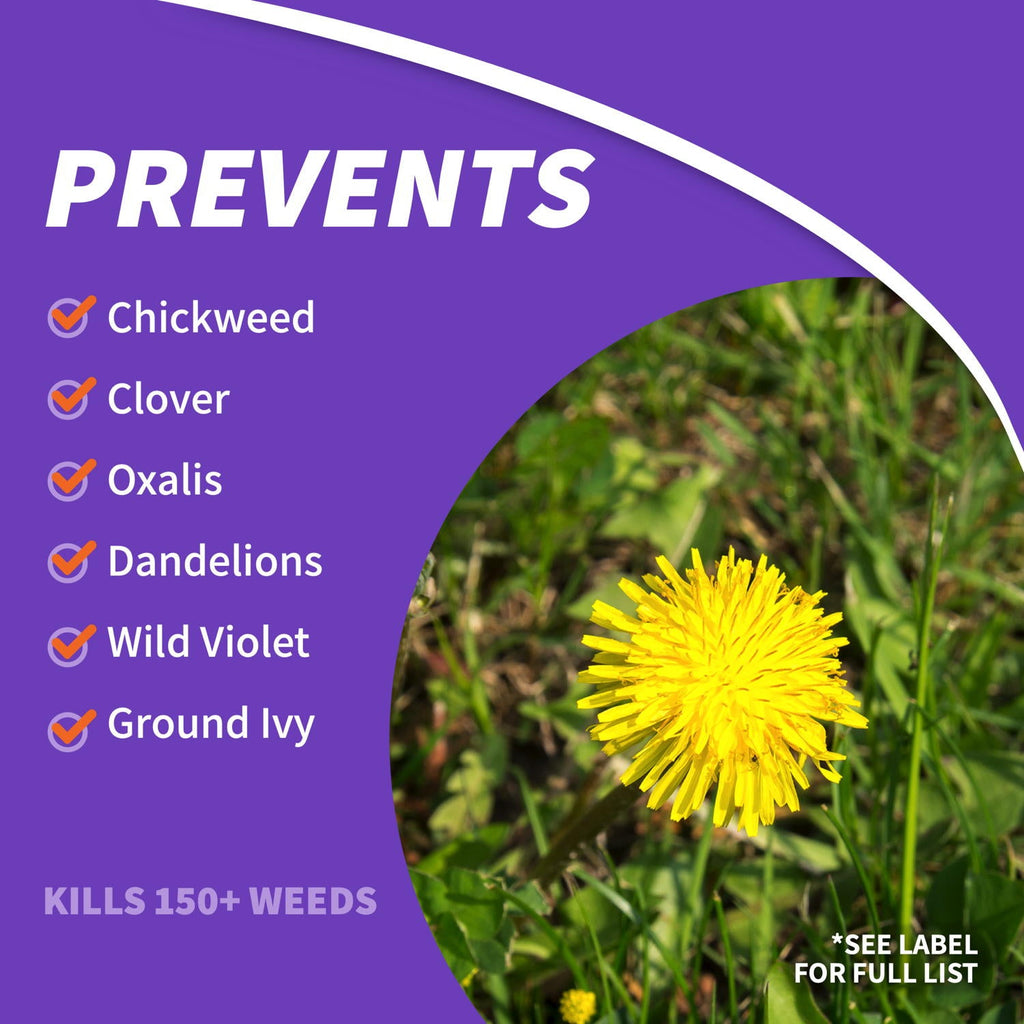 PREVENTS

Chickweed
Clover
Oxalis
Dandelions
Wild Violet
Ground Ivy

KILLS 150+ WEEDS

*SEE LABEL FOR FULL LIST