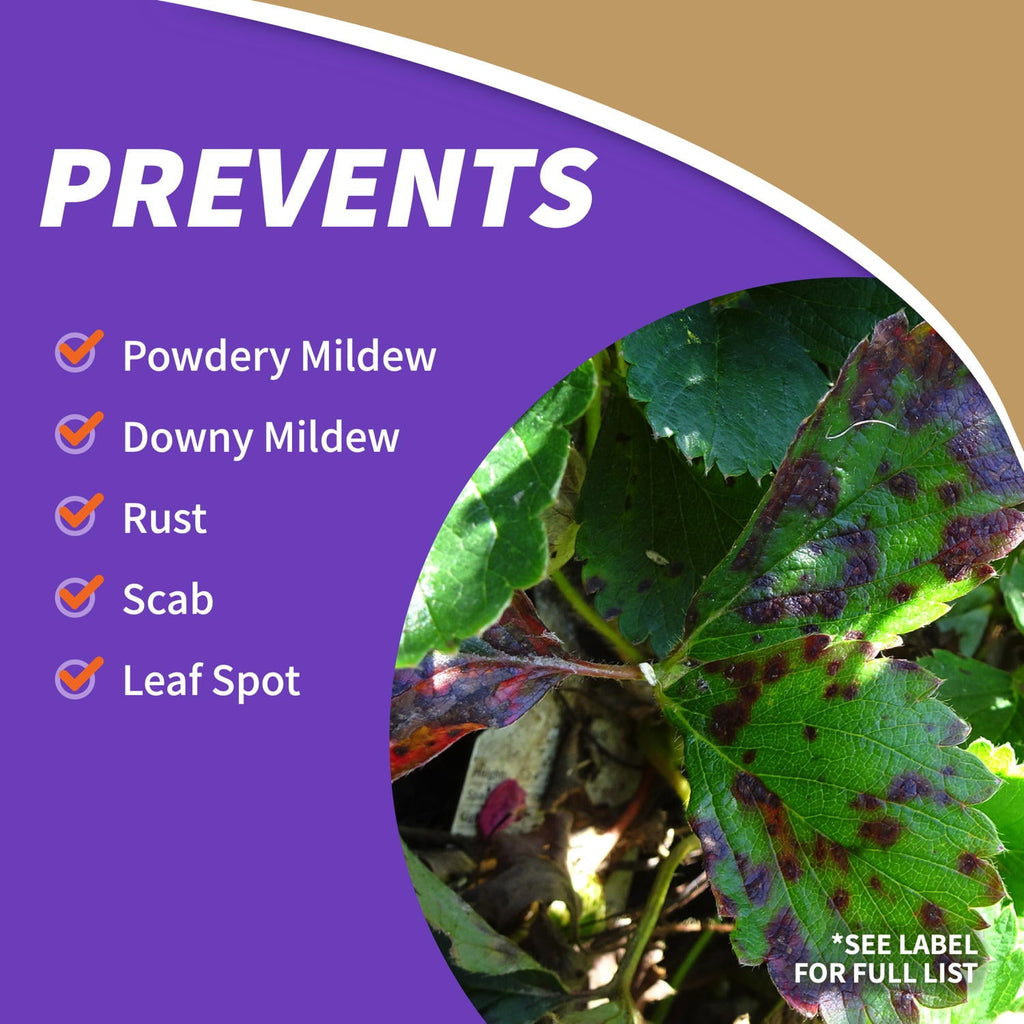 PREVENTS

Powdery Mildew

Downy Mildew

Rust

Scab

Leaf Spot

*SEE LABEL FOR FULL LIST