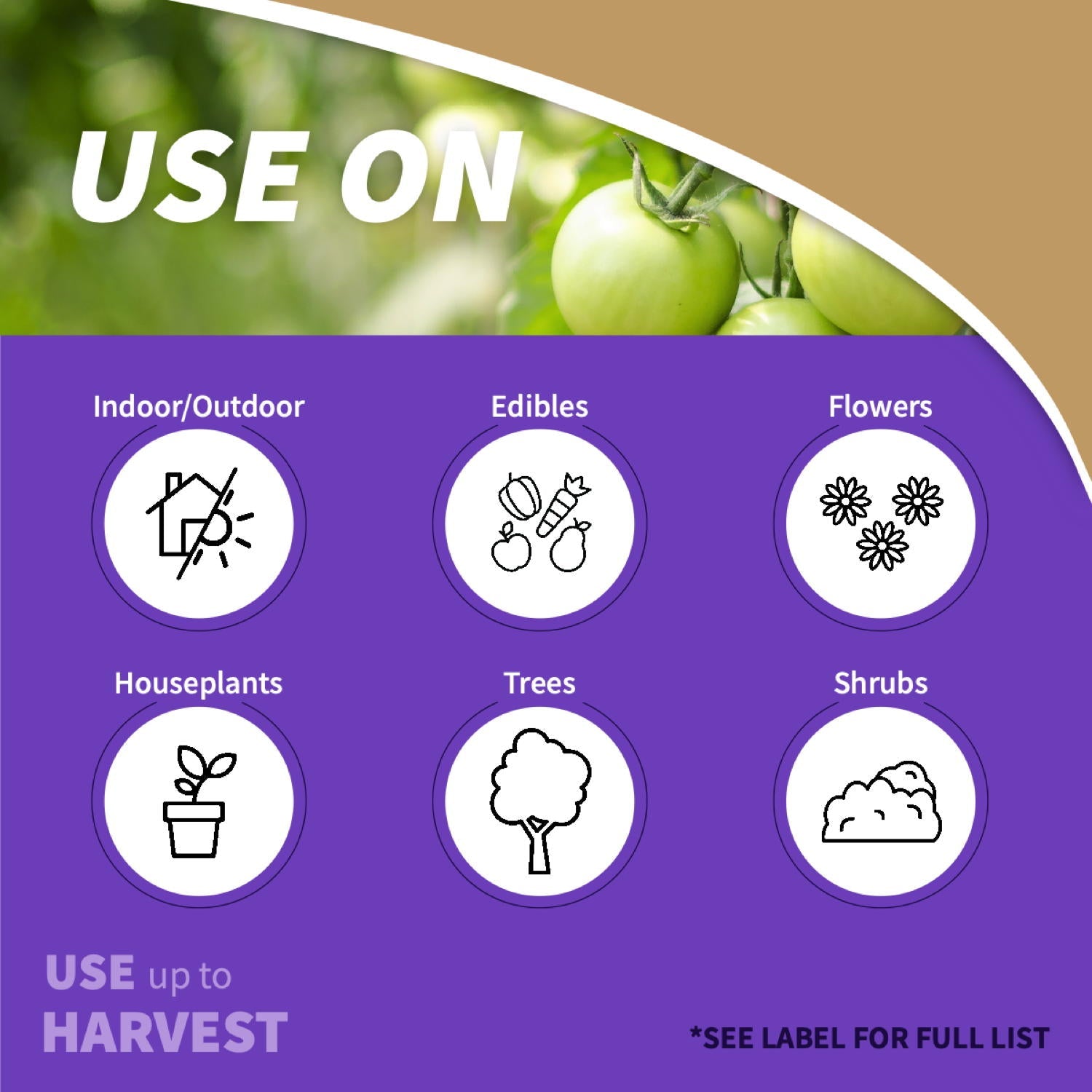 USE ON

Indoor/Outdoor

Edibles

Flowers

Houseplants

Trees

Shrubs

USE up to HARVEST

*SEE LABEL FOR FULL LIST