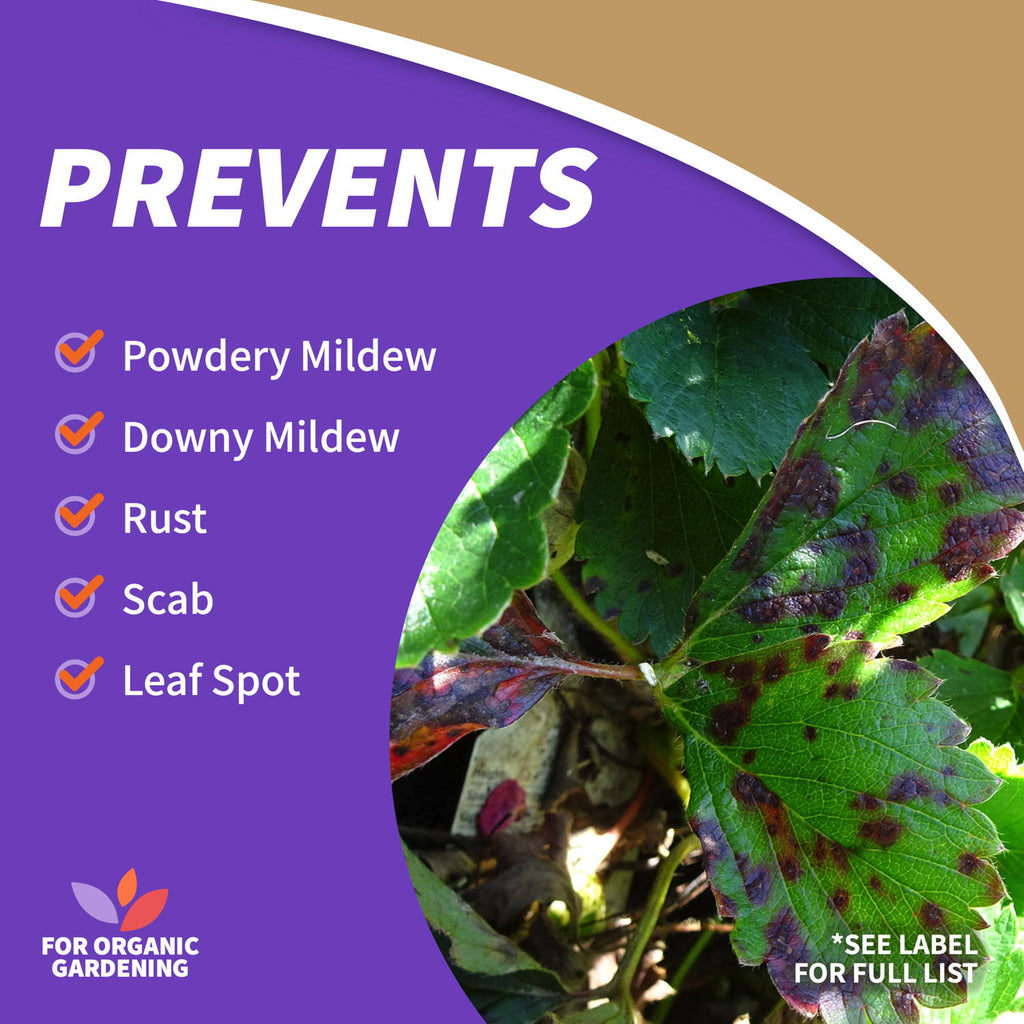 PREVENTS

Powdery Mildew
Downy Mildew
Rust
Scab
Leaf Spot

FOR ORGANIC GARDENING

*SEE LABEL FOR FULL LIST