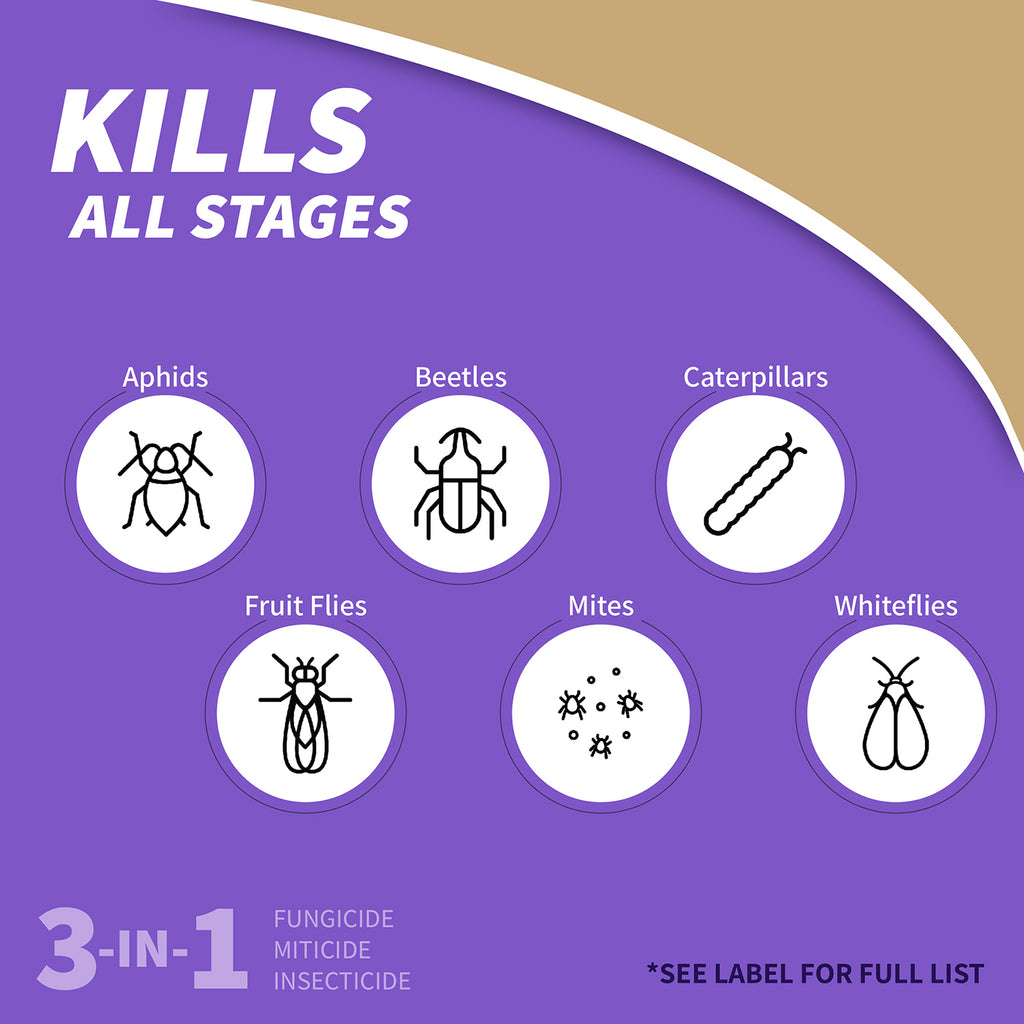 KILLS
ALL STAGES

Aphids
Beetles
Caterpillars
Fruit Flies
Mites
Whiteflies

3-IN-1 FUNGICIDE
MITICIDE
INSECTICIDE

*SEE LABEL FOR FULL LIST