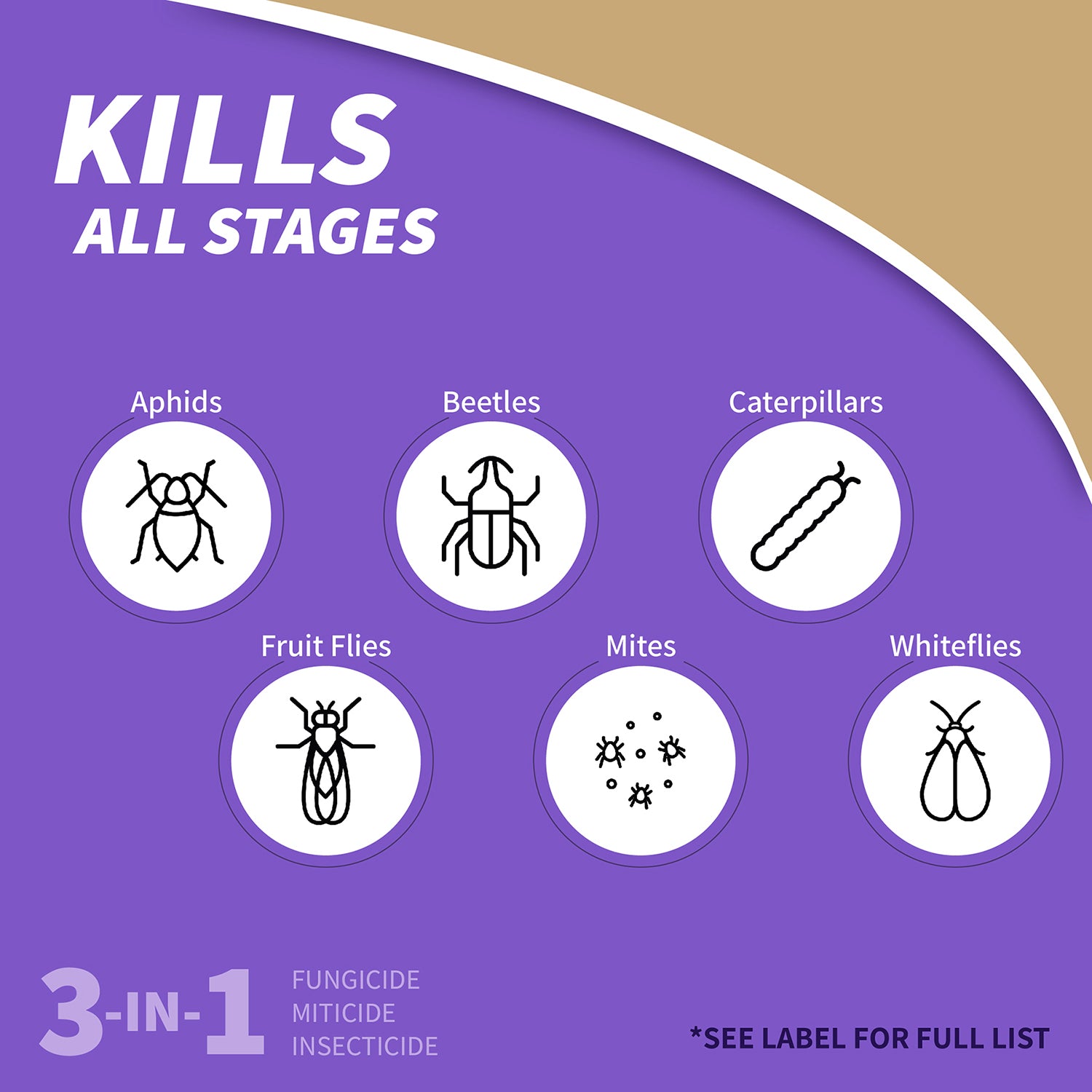 KILLS
ALL STAGES

Aphids

Beetles

Caterpillars

Fruit Flies

Mites

Whiteflies

3-IN-1

FUNGICIDE
MITICIDE
INSECTICIDE

*SEE LABEL FOR FULL LIST