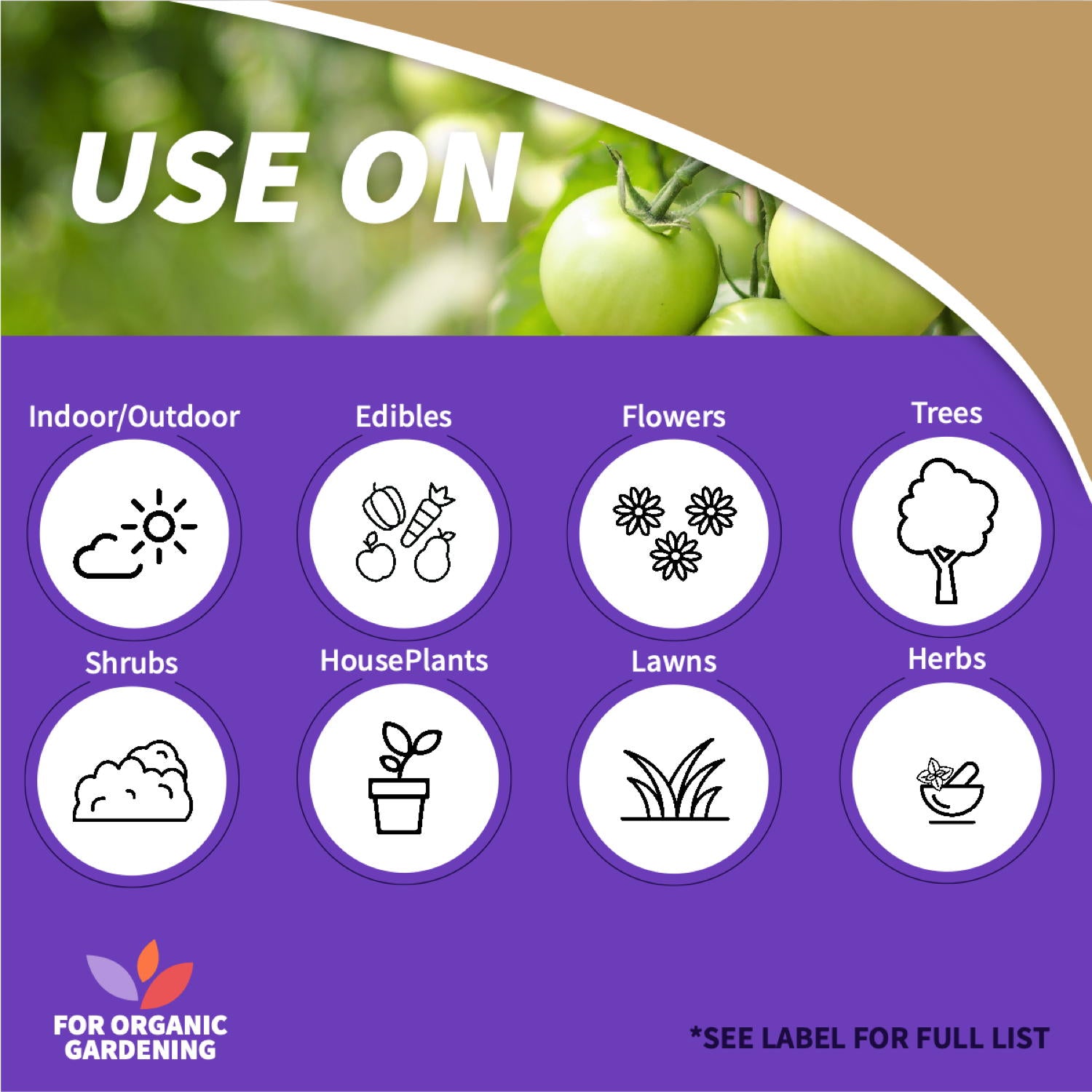 USE ON

Indoor/Outdoor

Edibles

Flowers

Trees

Shrubs

HousePlants

Lawns

Herbs

FOR ORGANIC GARDENING

*SEE LABEL FOR FULL LIST