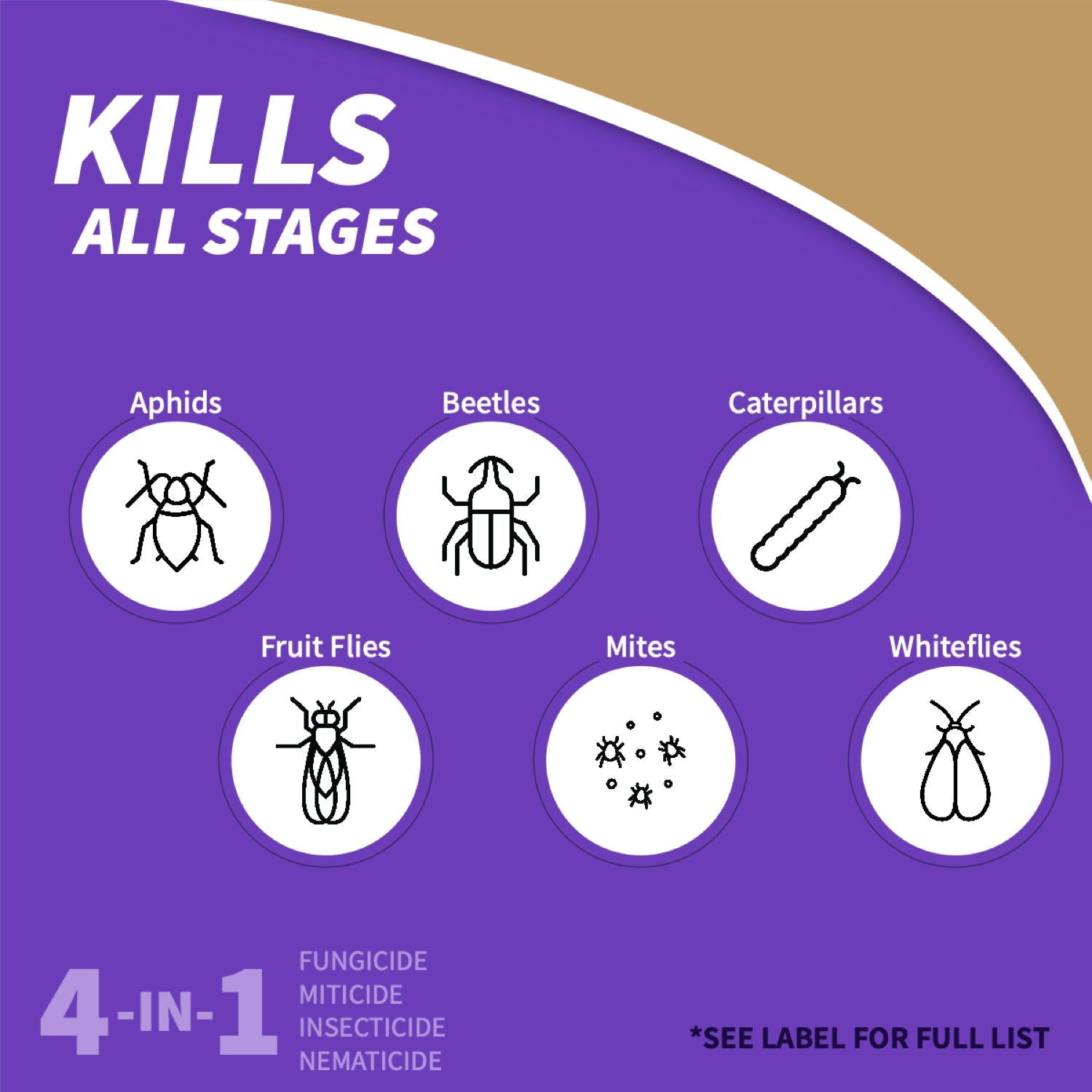 KILLS
ALL STAGES

Aphids

Beetles

Caterpillars

Fruit Flies

Mites

Whiteflies

4-IN-1

FUNGICIDE
MITICIDE
INSECTICIDE
NEMATICIDE

*SEE LABEL FOR FULL LIST