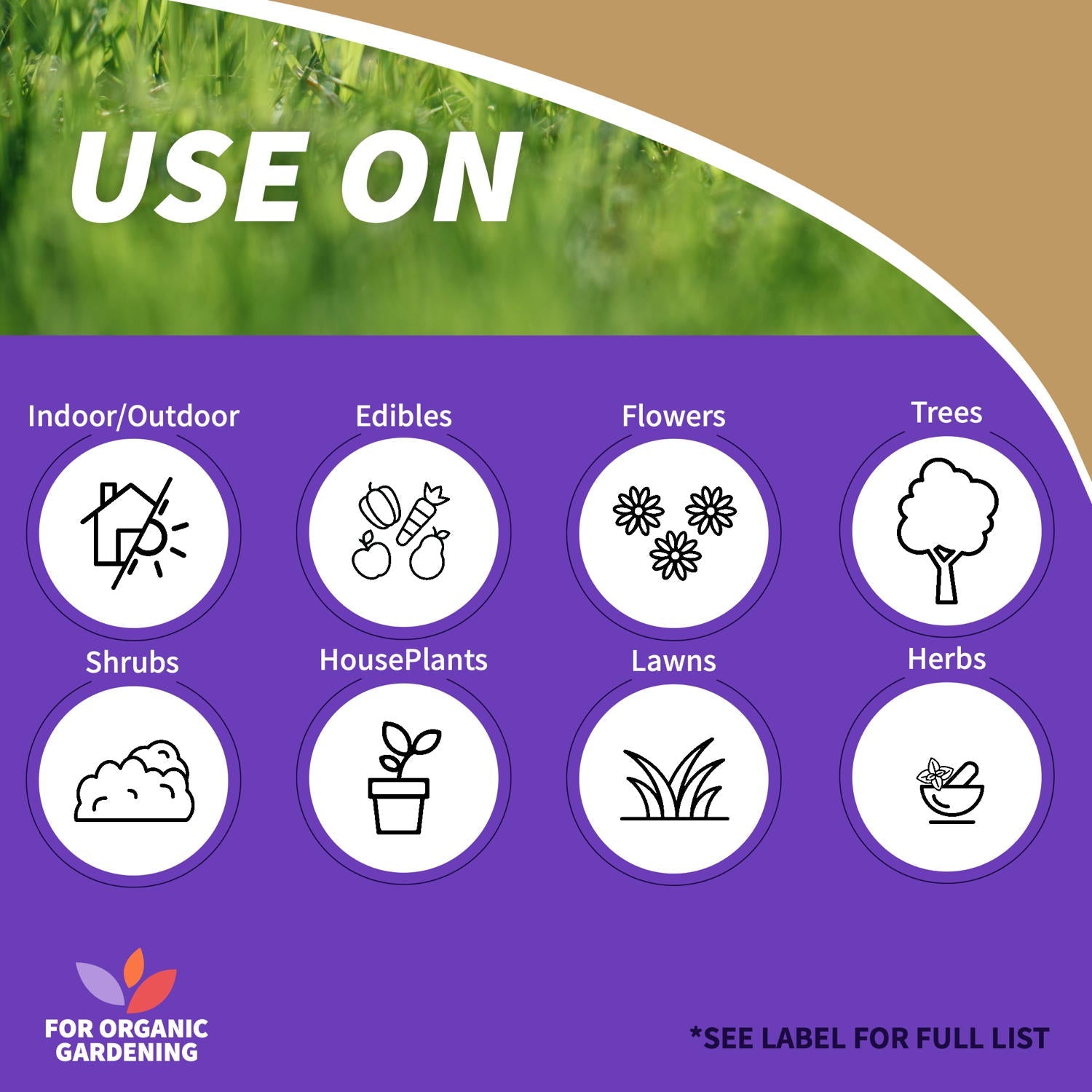 USE ON

Indoor/Outdoor

Edibles

Flowers

Trees

Shrubs

HousePlants

Lawns

Herbs

FOR ORGANIC GARDENING

*SEE LABEL FOR FULL LIST