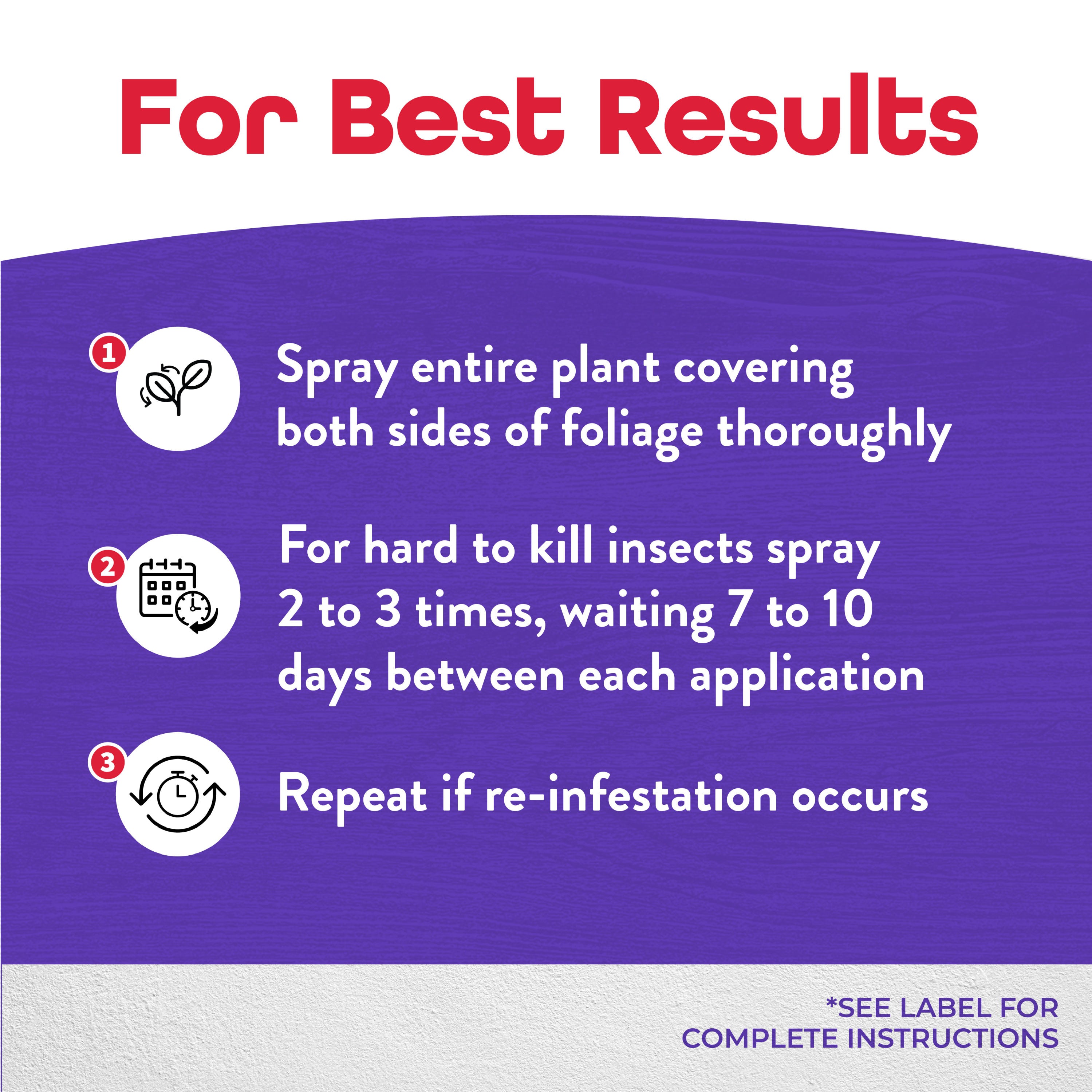 For Best Results

1 Spray entire plant covering both sides of foliage thoroughly

2 For hard to kill insects spray 2 to 3 times, waiting 7 to 10 days between each application

3 Repeat if re-infestation occurs

*SEE LABEL FOR COMPLETE INSTRUCTIONS