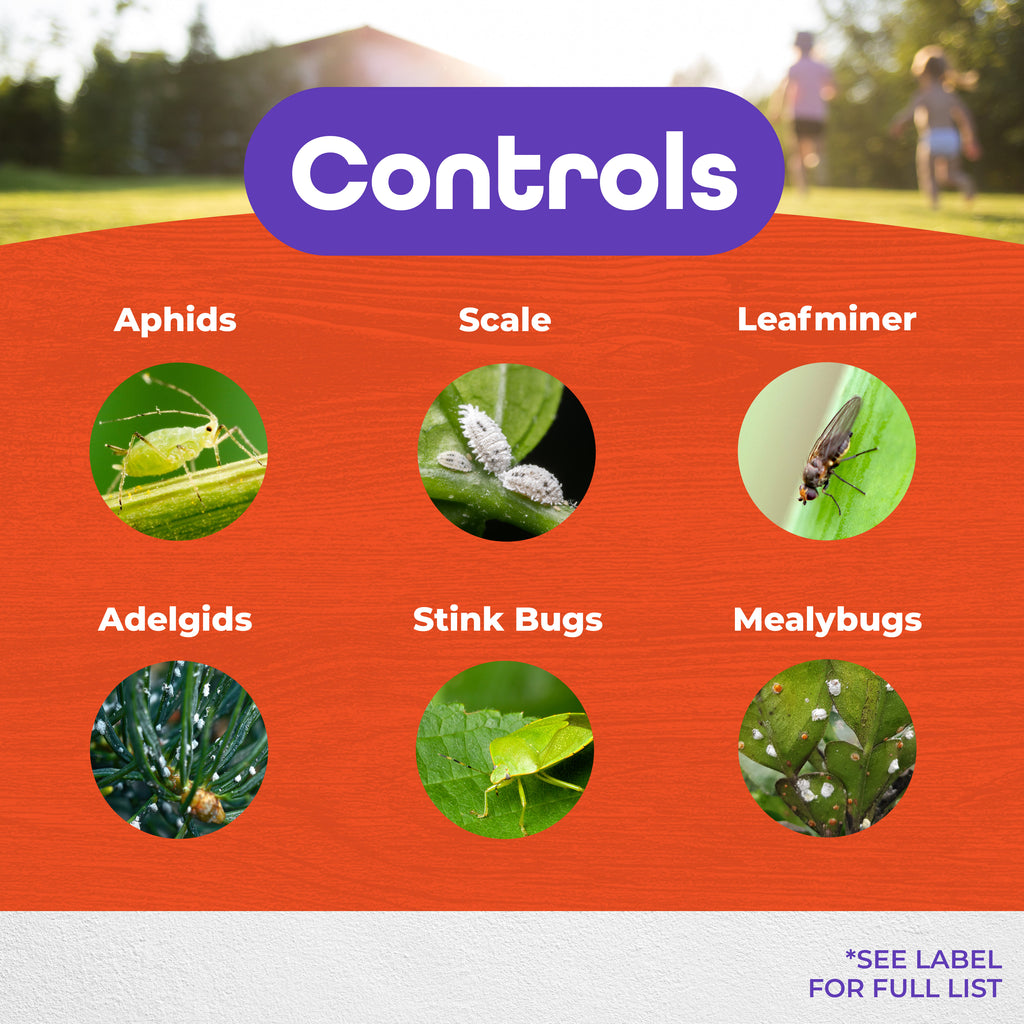 Controls

Aphids

Scale

Leafminer

Adelgids

Stink Bugs

Mealybugs

*SEE LABEL FOR FULL LIST