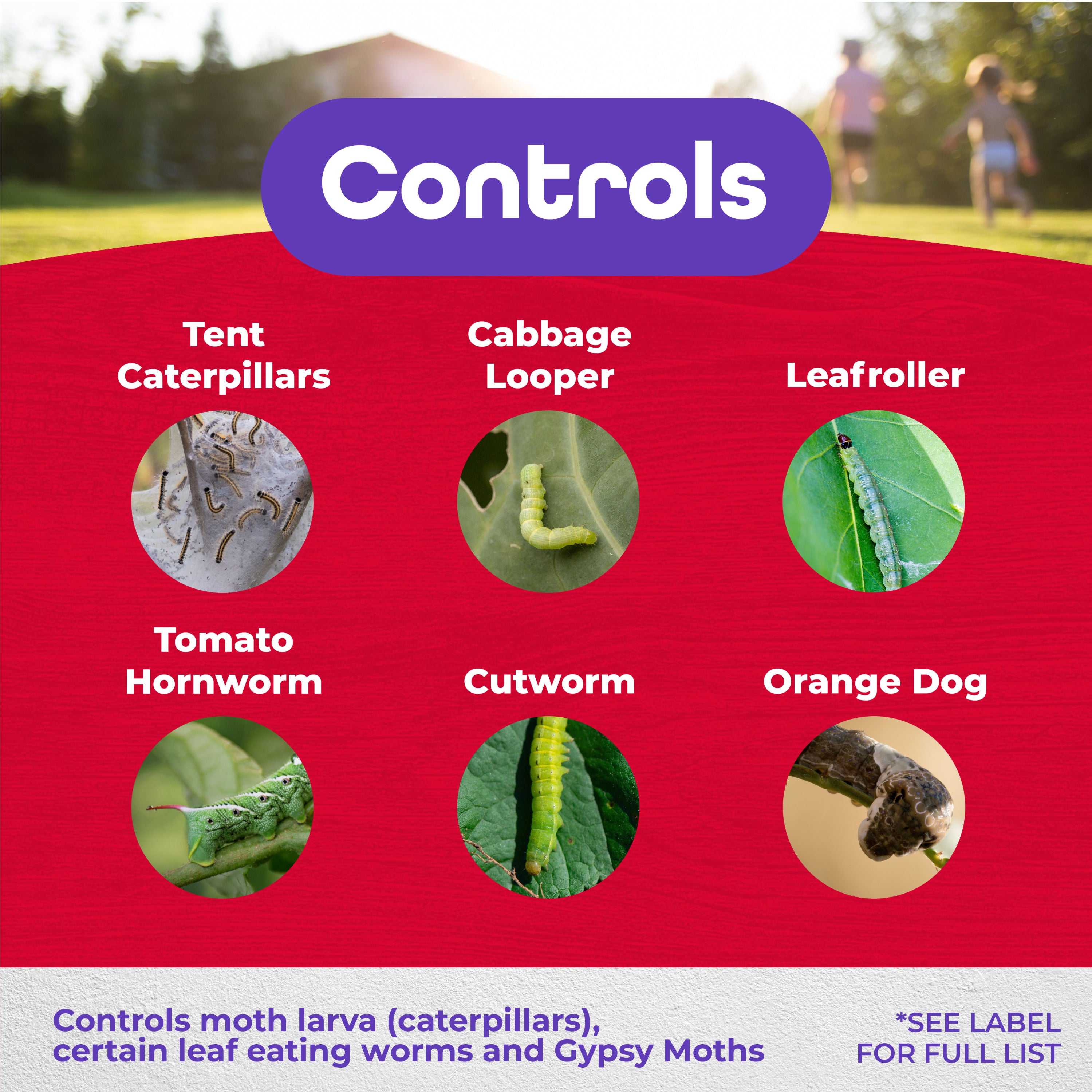 Controls

Tent Caterpillars

Cabbage Looper

Leafroller

Tomato Hornworm

Cutworm

Orange Dog

Controls moth larva (caterpillars), certain leaf eating worms and Gypsy Moths

*SEE LABEL FOR FULL LIST