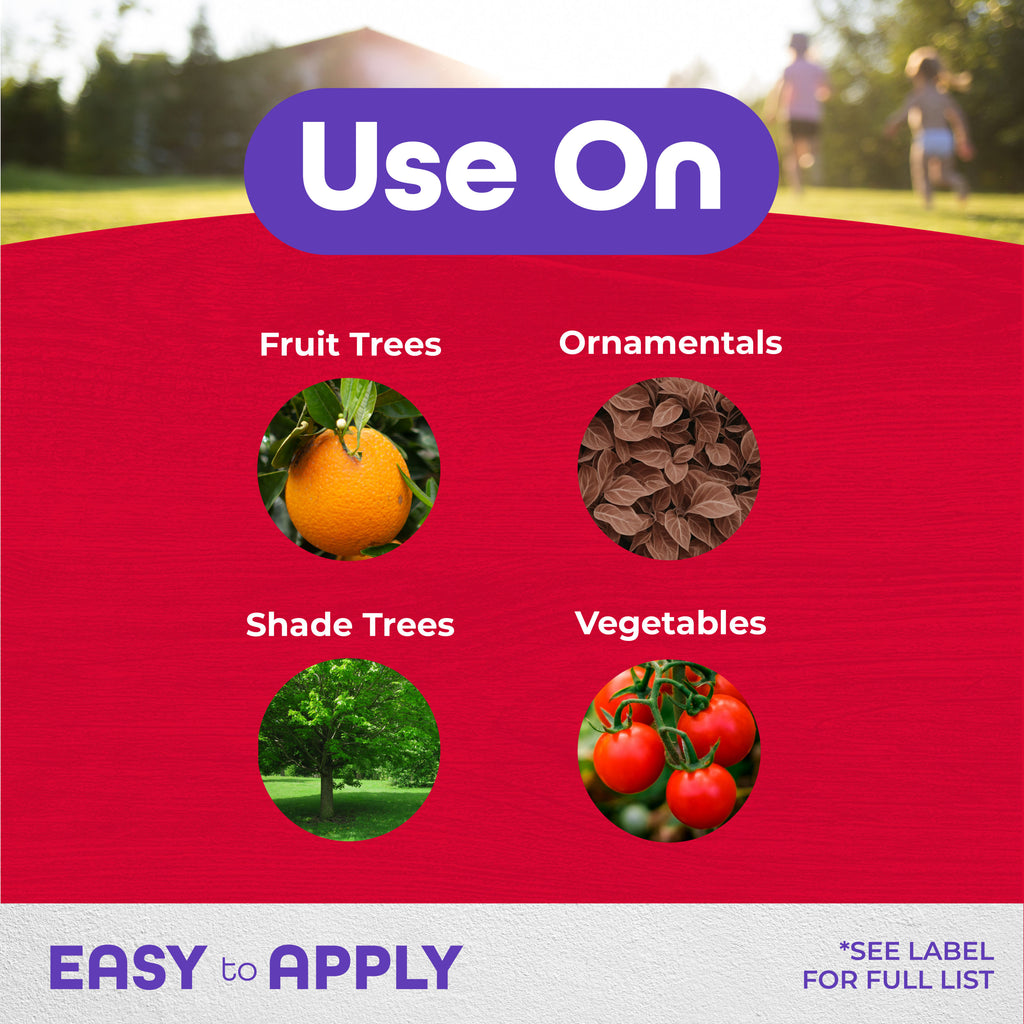 Use On

Fruit Trees

Ornamentals

Shade Trees

Vegetables

EASY to APPLY

*SEE LABEL
FOR FULL LIST