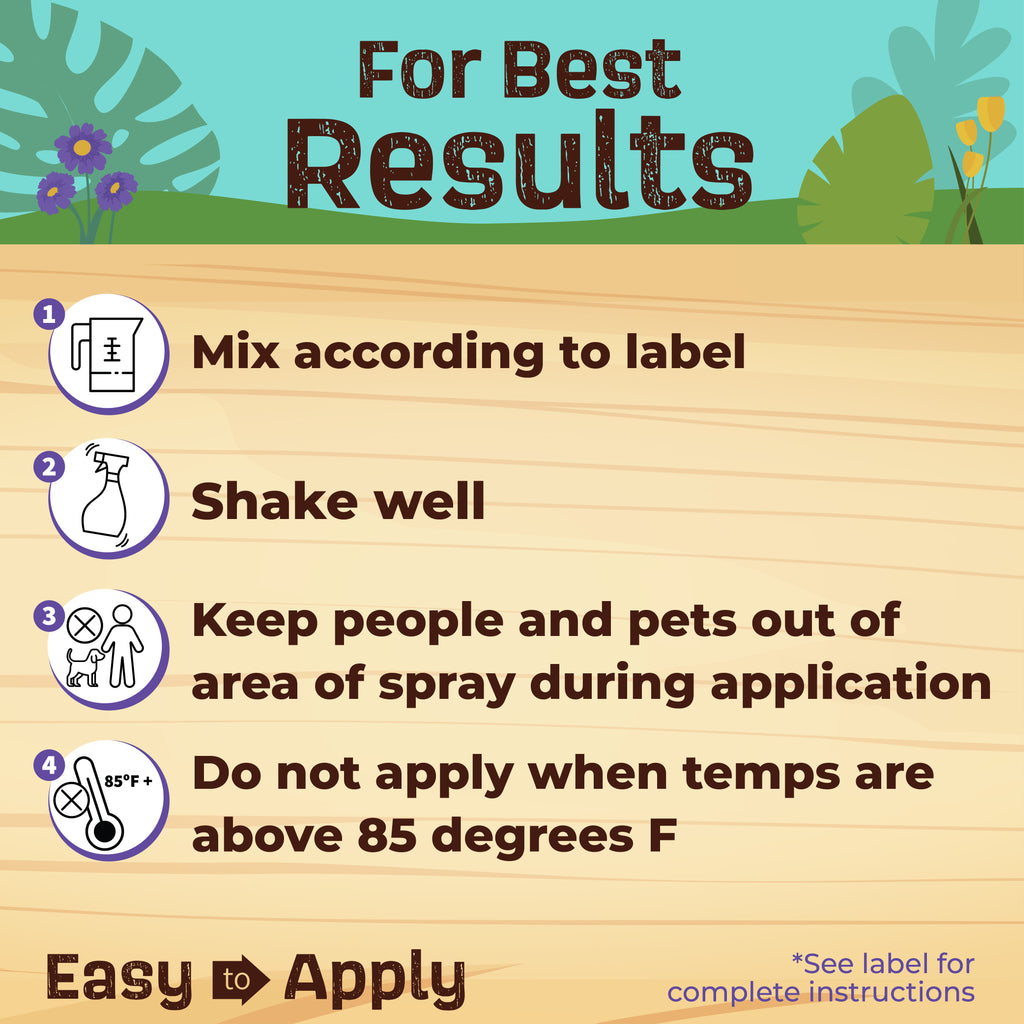 For Best
Results

1
Mix according to label

2
Shake well

3
Keep people and pets out of area of spray during application

4
85°F +
Do not apply when temps are above 85 degrees F

Easy to Apply

*See label for complete instructions