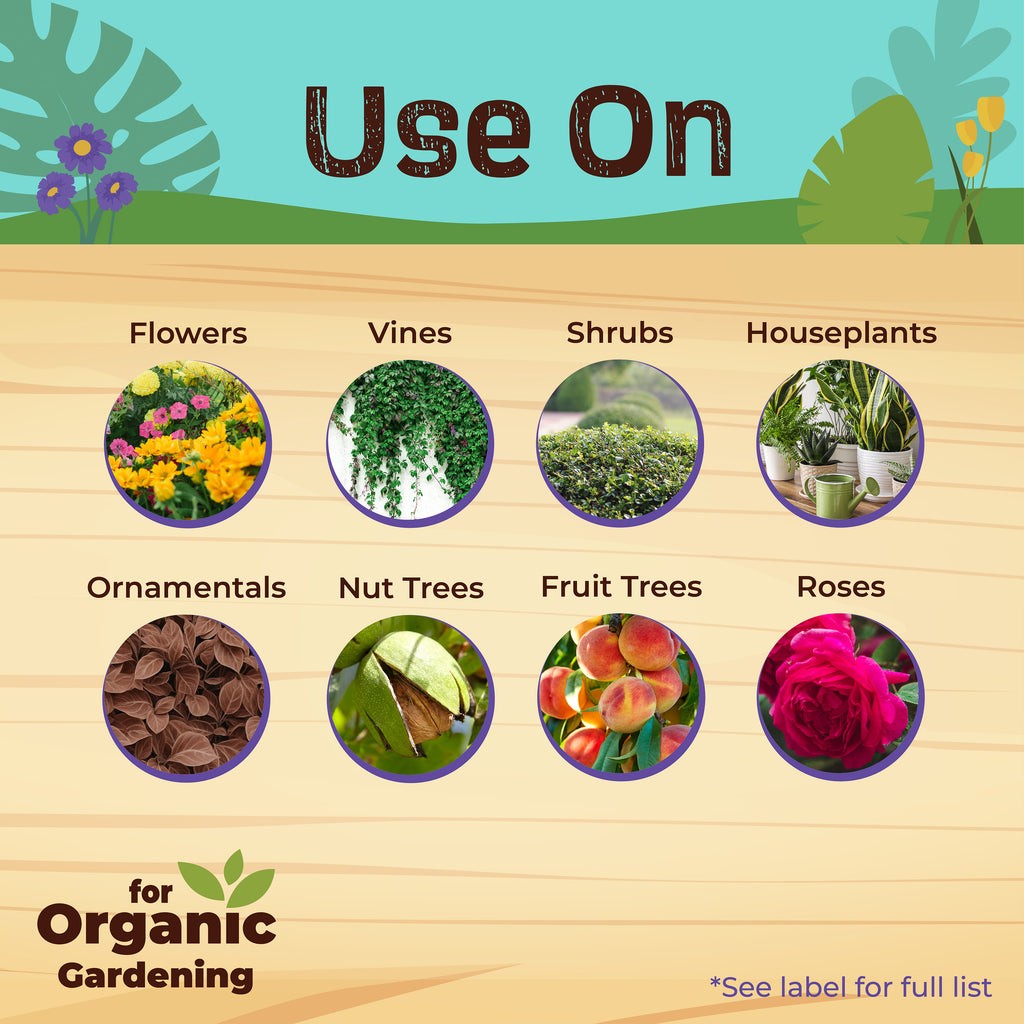 Use On

Flowers

Vines

Shrubs

Houseplants

Ornamentals

Nut Trees

Fruit Trees

Roses

for Organic Gardening

*See label for full list